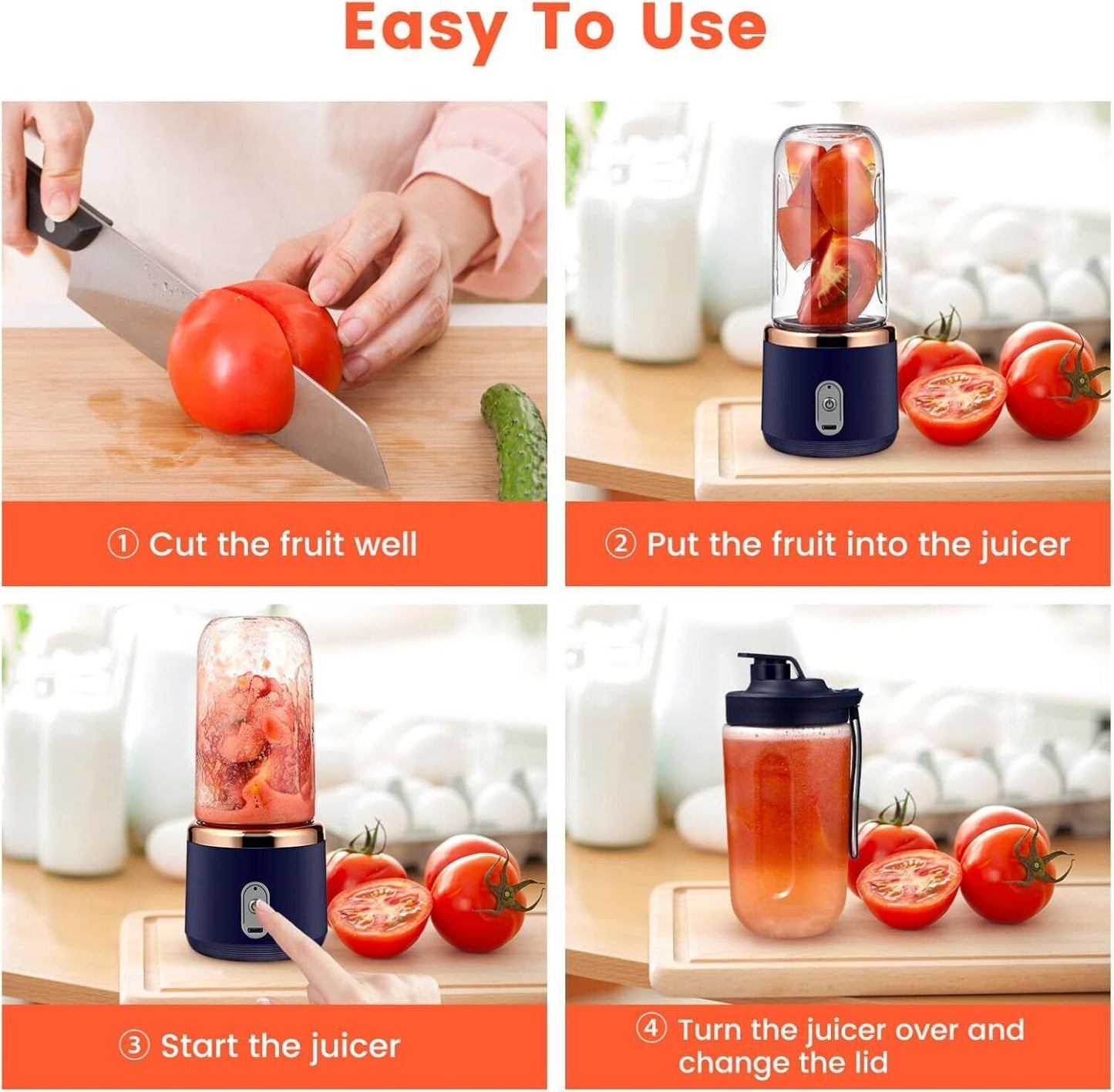 Easy To Use

① Cut the fruit well

② Put the fruit into the juicer

③ Start the juicer

④ Turn the juicer over and change the lid